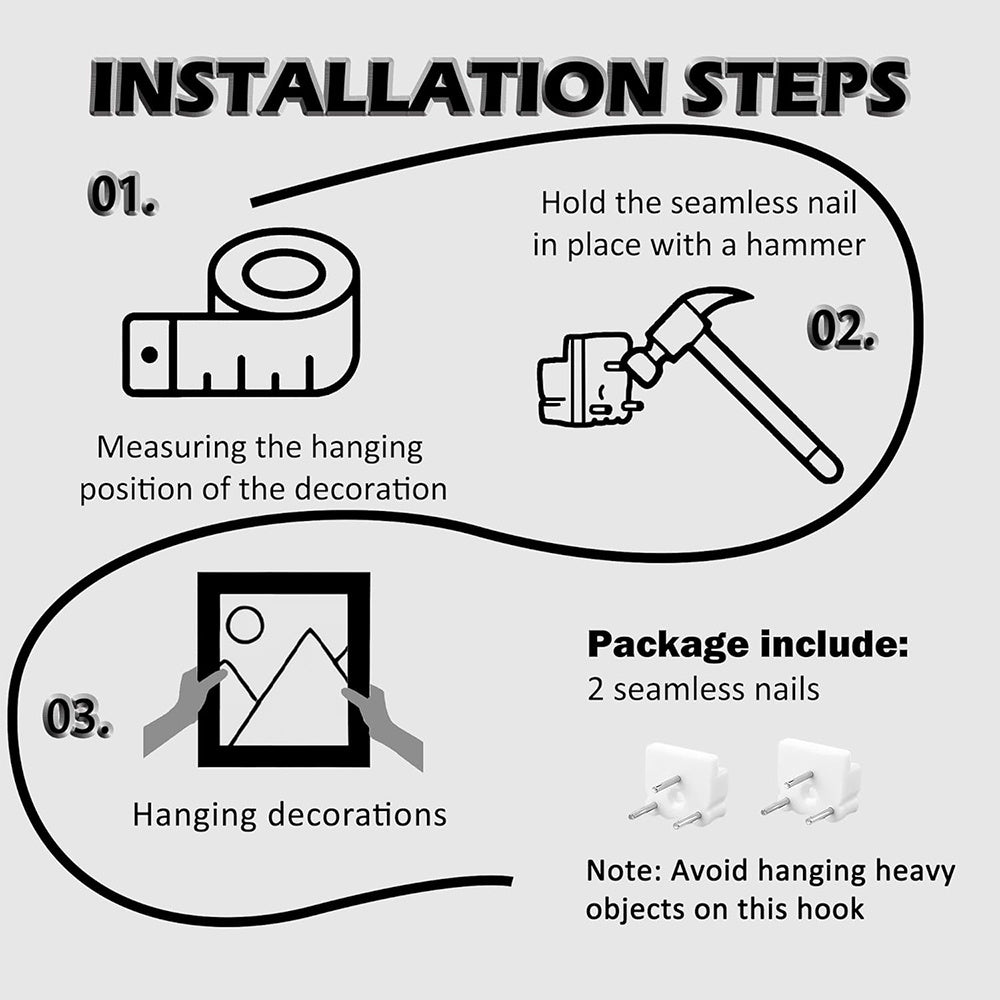 INSTALLATION STEPS

01.

Measuring the hanging position of the decoration

Hold the seamless nail in place with a hammer

02.

03.

Hanging decorations

Package include:
2 seamless nails

Note: Avoid hanging heavy objects on this hook